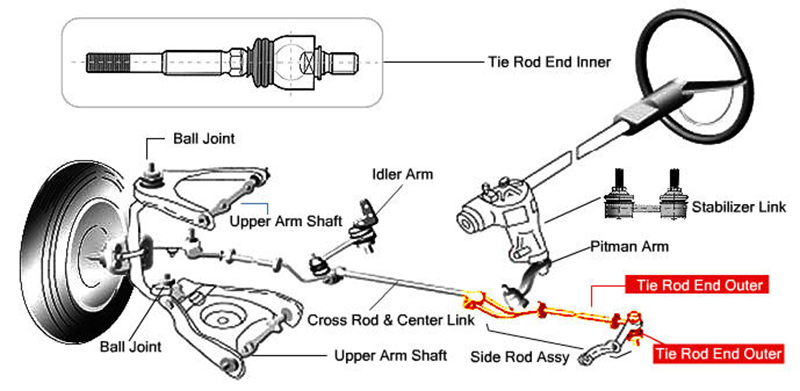 Tie Rod End Inner

Ball Joint

Idler Arm

Upper Arm Shaft

Stabilizer Link

Pitman Arm

Tie Rod End Outer

Cross Rod & Center Link

Ball Joint

Upper Arm Shaft

Side Rod Assy

Tie Rod End Outer